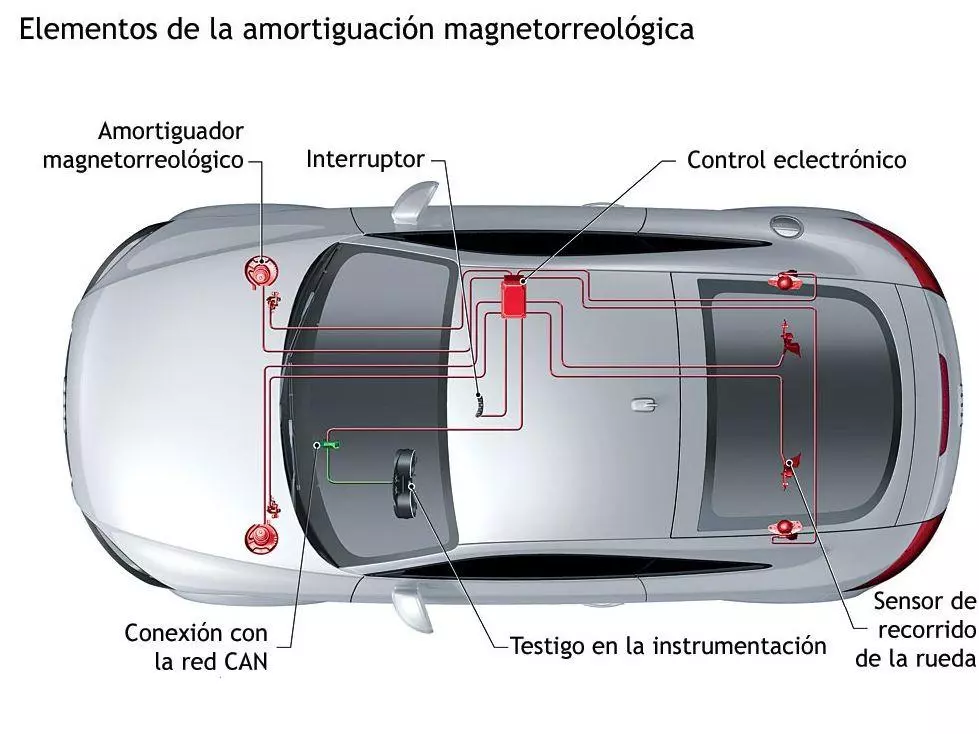 Elementos de la amortiguación magnetorreológica

Amortiguador magnetorreológico

Interruptor

Control eclectrónico

Conexión con la red CAN

Testigo en la instrumentación

Sensor de recorrido de la rueda